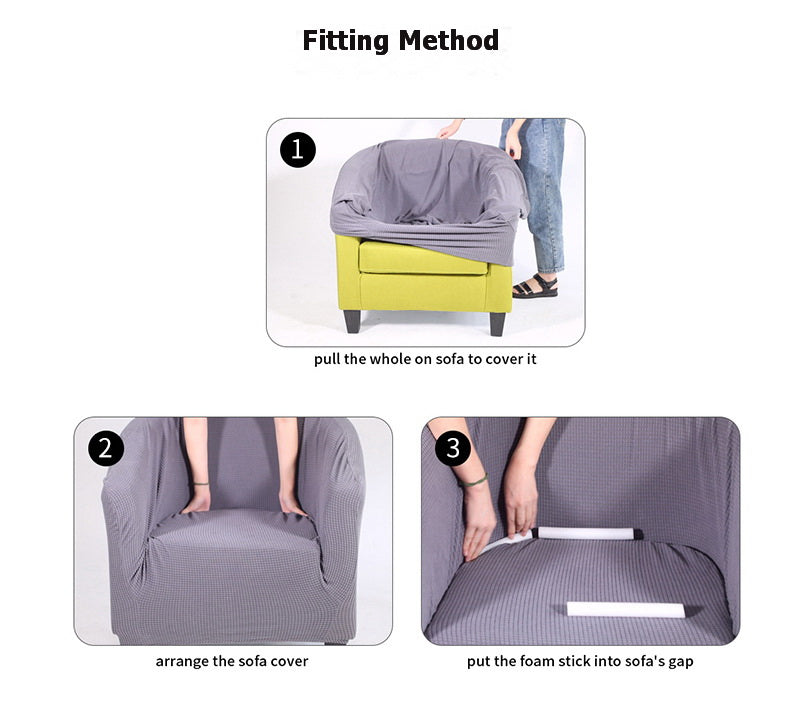 Fitting Method

1

pull the whole on sofa to cover it

2

arrange the sofa cover

3

put the foam stick into sofa's gap